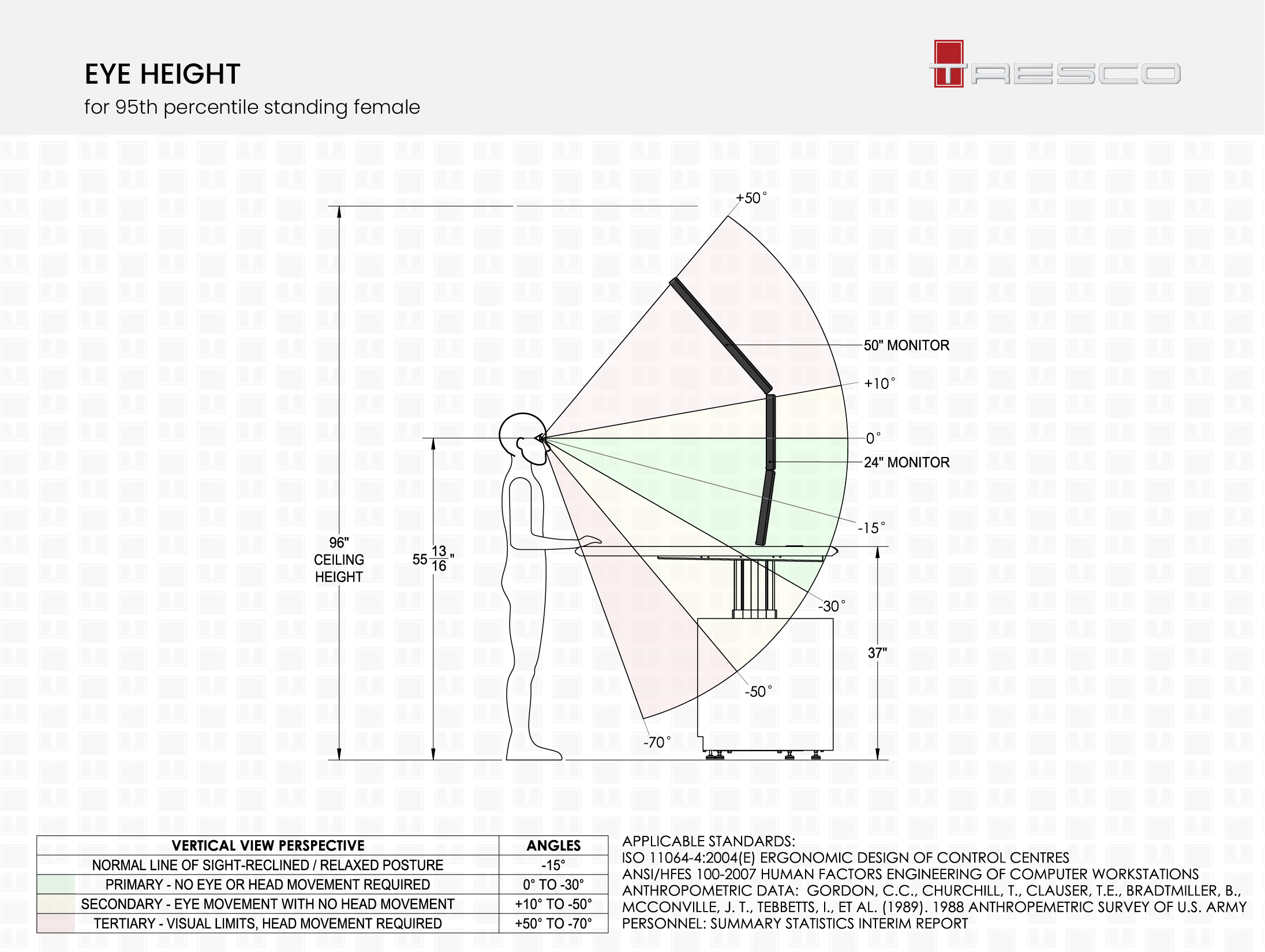 EYE HEIGHT
for 95th percentile standing female

TRESCO

+50°
50" MONITOR
+10°
0°
24" MONITOR
-15°
96" CEILING HEIGHT
$55\frac{13}{16}$"
-30°
37"
-50°
-70°

| VERTICAL VIEW PERSPECTIVE | ANGLES |
|---|---|
| NORMAL LINE OF SIGHT-RECLINED / RELAXED POSTURE | -15° |
| PRIMARY - NO EYE OR HEAD MOVEMENT REQUIRED | 0° TO -30° |
| SECONDARY - EYE MOVEMENT WITH NO HEAD MOVEMENT | +10° TO -50° |
| TERTIARY - VISUAL LIMITS, HEAD MOVEMENT REQUIRED | +50° TO -70° |

APPLICABLE STANDARDS:
ISO 11064-4:2004(E) ERGONOMIC DESIGN OF CONTROL CENTRES
ANSI/HFES 100-2007 HUMAN FACTORS ENGINEERING OF COMPUTER WORKSTATIONS
ANTHROPOMETRIC DATA: GORDON, C.C., CHURCHILL, T., CLAUSER, T.E., BRADTMILLER, B., MCCONVILLE, J. T., TEBBETTS, I., ET AL. (1989). 1988 ANTHROPEMETRIC SURVEY OF U.S. ARMY PERSONNEL: SUMMARY STATISTICS INTERIM REPORT